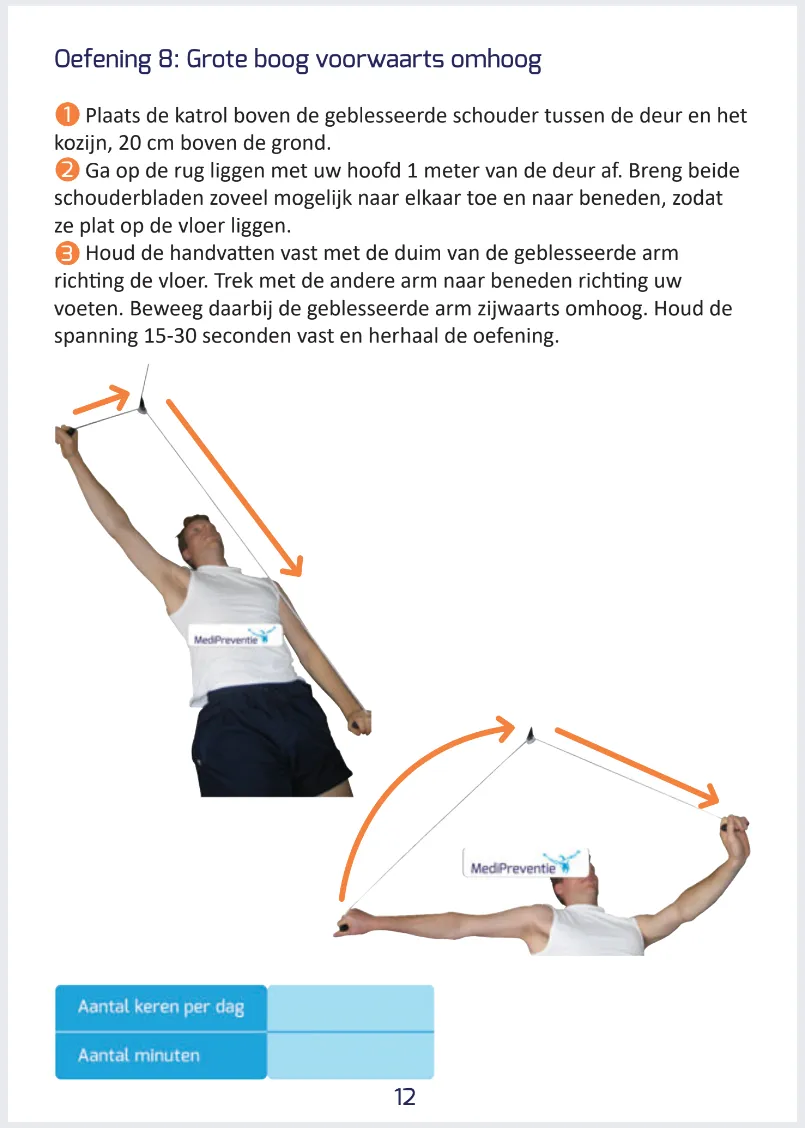 Oefening 8: Grote boog voorwaarts omhoog

❶ Plaats de katrol boven de geblesseerde schouder tussen de deur en het kozijn, 20 cm boven de grond.
❷ Ga op de rug liggen met uw hoofd 1 meter van de deur af. Breng beide schouderbladen zoveel mogelijk naar elkaar toe en naar beneden, zodat ze plat op de vloer liggen.
❸ Houd de handvatten vast met de duim van de geblesseerde arm richting de vloer. Trek met de andere arm naar beneden richting uw voeten. Beweeg daarbij de geblesseerde arm zijwaarts omhoog. Houd de spanning 15-30 seconden vast en herhaal de oefening.

MediPreventie

MediPreventie

| Aantal keren per dag | |
|---|---|
| Aantal minuten | |

12