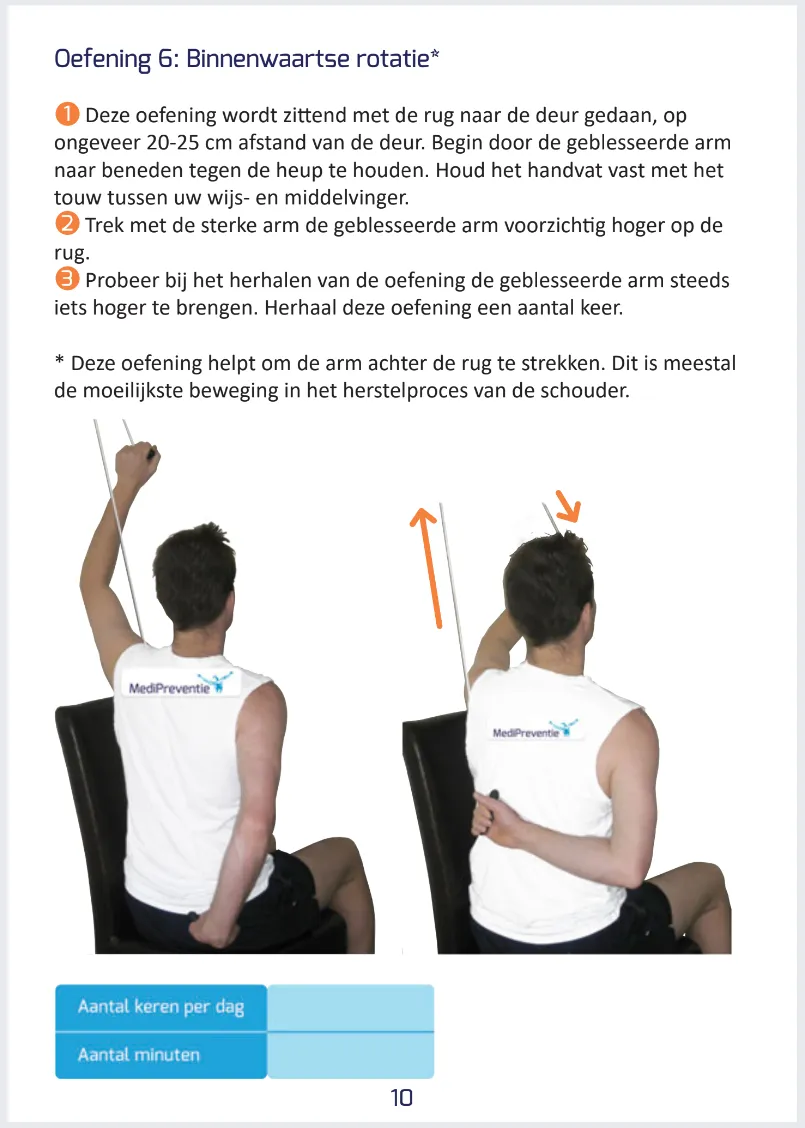 Oefening 6: Binnenwaartse rotatie*

❶ Deze oefening wordt zittend met de rug naar de deur gedaan, op ongeveer 20-25 cm afstand van de deur. Begin door de geblesseerde arm naar beneden tegen de heup te houden. Houd het handvat vast met het touw tussen uw wijs- en middelvinger.
❷ Trek met de sterke arm de geblesseerde arm voorzichtig hoger op de rug.
❸ Probeer bij het herhalen van de oefening de geblesseerde arm steeds iets hoger te brengen. Herhaal deze oefening een aantal keer.

* Deze oefening helpt om de arm achter de rug te strekken. Dit is meestal de moeilijkste beweging in het herstelproces van de schouder.

MediPreventie

MediPreventie

| Aantal keren per dag | |
|---|---|
| Aantal minuten | |

10