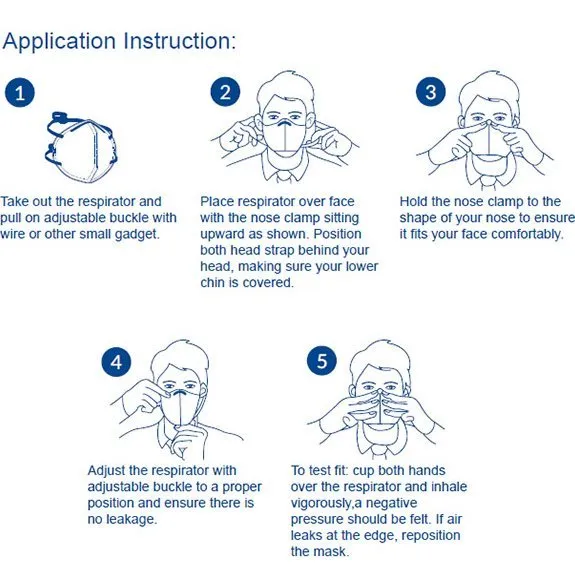 Application Instruction:

1

Take out the respirator and pull on adjustable buckle with wire or other small gadget.

2

Place respirator over face with the nose clamp sitting upward as shown. Position both head strap behind your head, making sure your lower chin is covered.

3

Hold the nose clamp to the shape of your nose to ensure it fits your face comfortably.

4

Adjust the respirator with adjustable buckle to a proper position and ensure there is no leakage.

5

To test fit: cup both hands over the respirator and inhale vigorously,a negative pressure should be felt. If air leaks at the edge, reposition the mask.