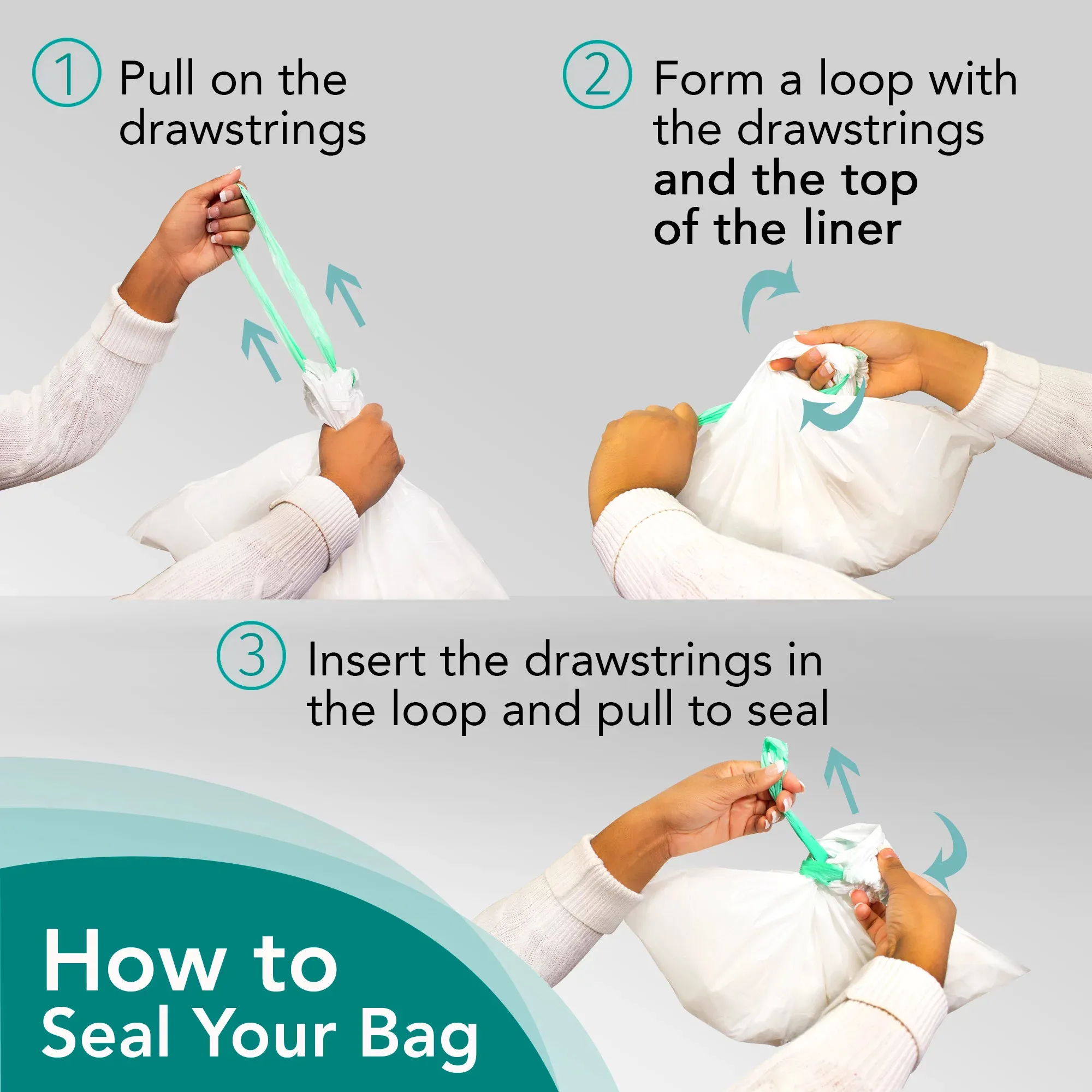 1 Pull on the drawstrings

2 Form a loop with the drawstrings and the top of the liner

3 Insert the drawstrings in the loop and pull to seal

How to Seal Your Bag